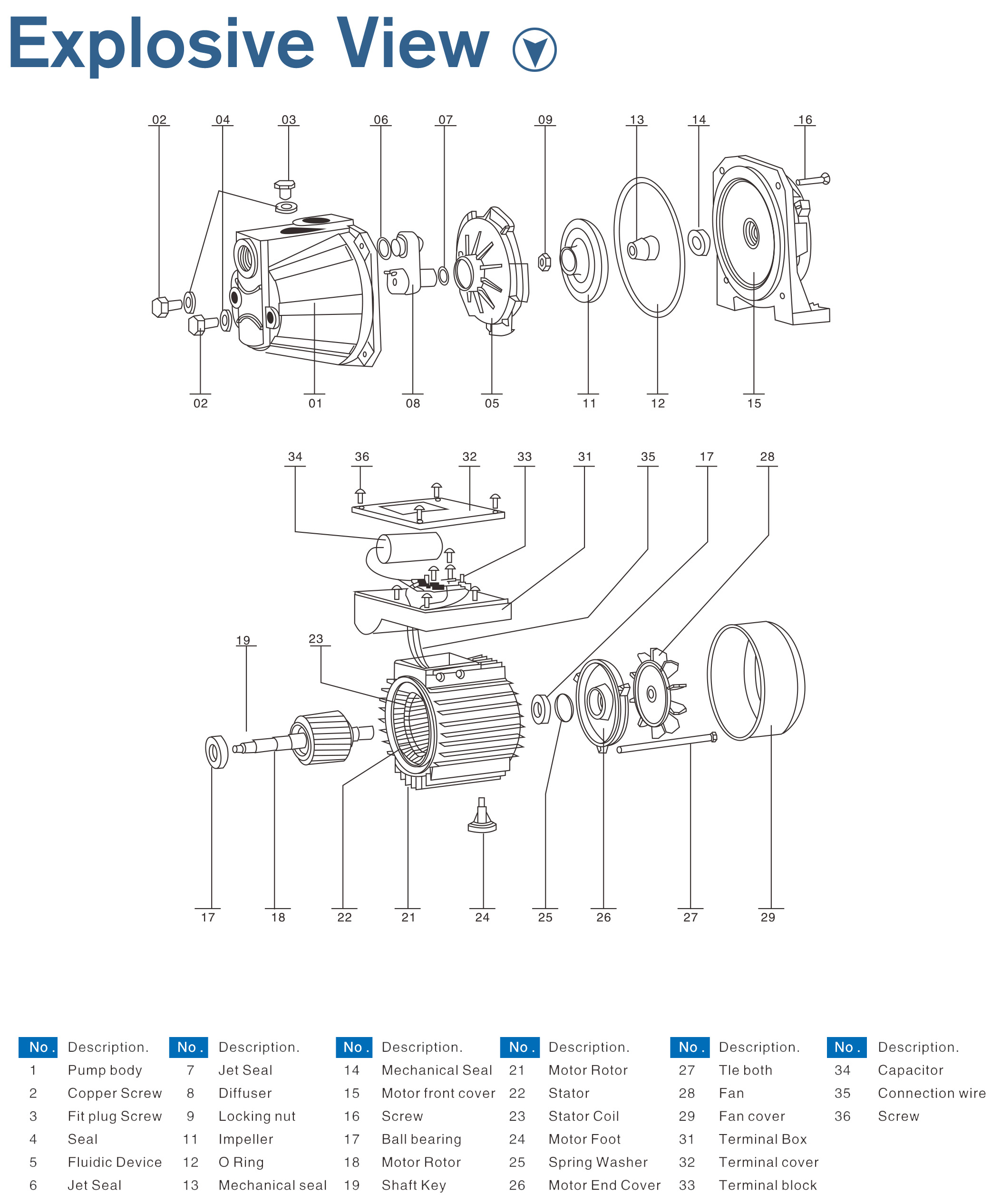 Explosive View

02 04 03 06 07 09 13 14 16

02 01 08 05 11 12 15

34 36 32 33 31 35 17 28

19 23

17 18 22 21 24 25 26 27 29

| No . | Description. |
|---|---|
| 1 | Pump body |
| 2 | Copper Screw |
| 3 | Fit plug Screw |
| 4 | Seal |
| 5 | Fluidic Device |
| 6 | Jet Seal |

| No . | Description. |
|---|---|
| 7 | Jet Seal |
| 8 | Diffuser |
| 9 | Locking nut |
| 11 | Impeller |
| 12 | O Ring |
| 13 | Mechanical seal |

| No . | Description. |
|---|---|
| 14 | Mechanical Seal |
| 15 | Motor front cover |
| 16 | Screw |
| 17 | Ball bearing |
| 18 | Motor Rotor |
| 19 | Shaft Key |

| No . | Description. |
|---|---|
| 21 | Motor Rotor |
| 22 | Stator |
| 23 | Stator Coil |
| 24 | Motor Foot |
| 25 | Spring Washer |
| 26 | Motor End Cover |

| No . | Description. |
|---|---|
| 27 | Tle both |
| 28 | Fan |
| 29 | Fan cover |
| 31 | Terminal Box |
| 32 | Terminal cover |
| 33 | Terminal block |

| No . | Description. |
|---|---|
| 34 | Capacitor |
| 35 | Connection wire |
| 36 | Screw |