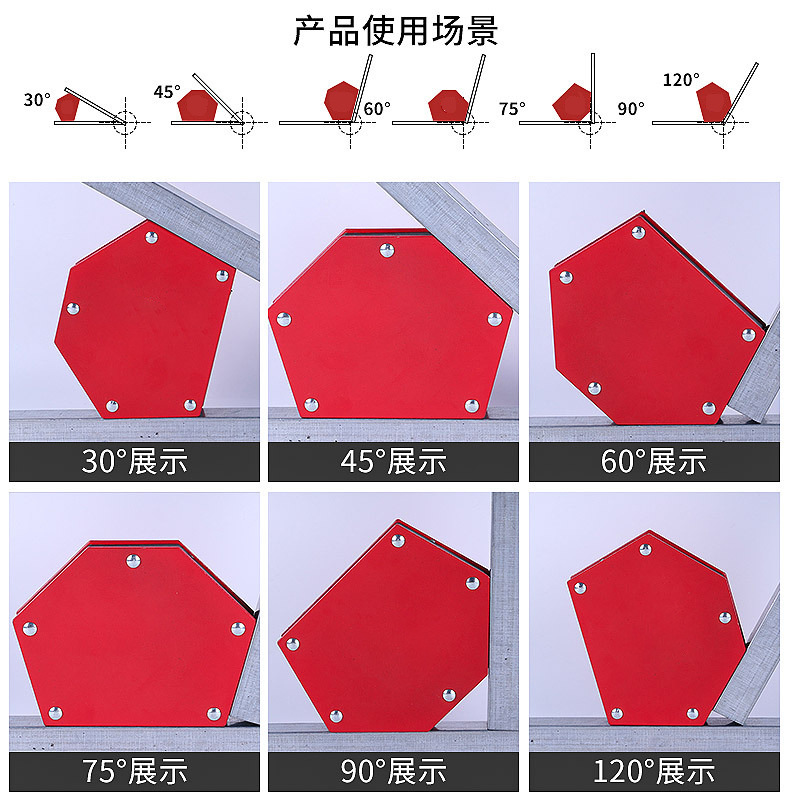 产品使用场景

30°

45°

60°

75°

90°

120°

30°展示

45°展示

60°展示

75°展示

90°展示

120°展示