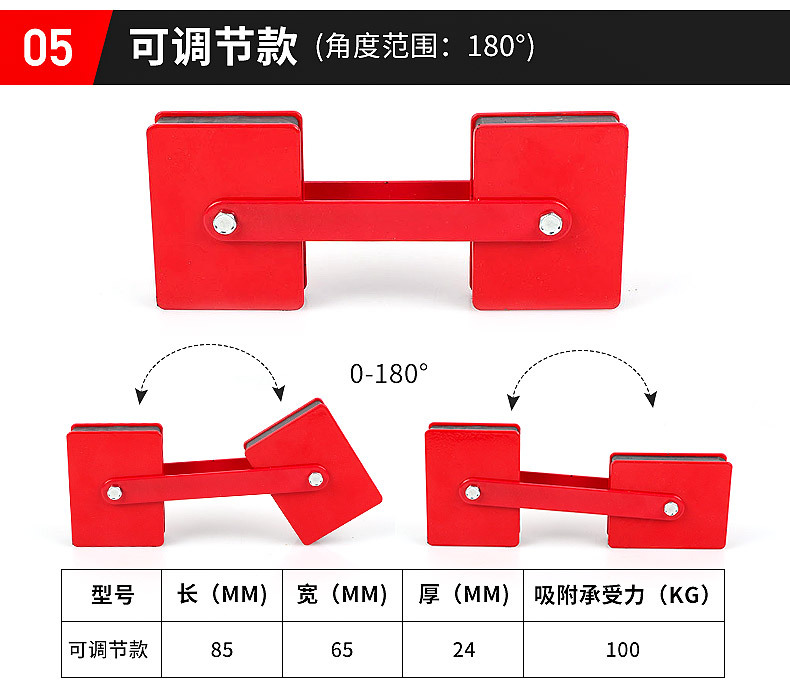 05 可调节款（角度范围：180°）

0-180°

| 型号 | 长（MM） | 宽（MM） | 厚（MM） | 吸附承受力（KG） |
|---|---|---|---|---|
| 可调节款 | 85 | 65 | 24 | 100 |