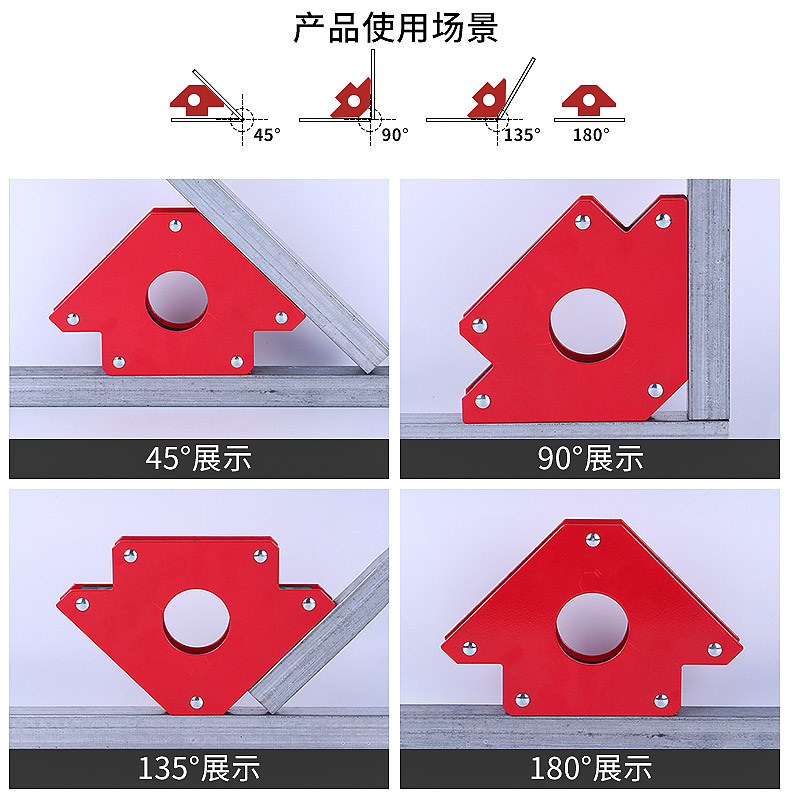 产品使用场景

45°

90°

135°

180°

45°展示

90°展示

135°展示

180°展示